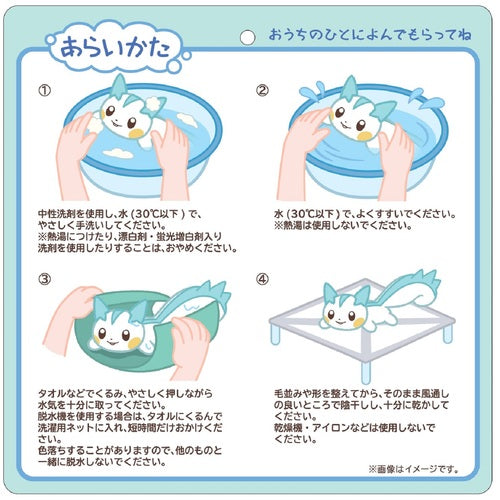 あらいかた

おうちのひとによんでもらってね

①

中性洗剤を使用し、水（30℃以下）で、やさしく手洗いしてください。
※熱湯につけたり、漂白剤・蛍光増白剤入り洗剤を使用したりすることは、おやめください。

②

水（30℃以下）で、よくすすいでください。
※熱湯は使用しないでください。

③

タオルなどでくるみ、やさしく押しながら水気を十分に取ってください。
脱水機を使用する場合は、タオルにくるんで洗濯用ネットに入れ、短時間だけおかけください。
色落ちすることがありますので、他のものと一緒に脱水しないでください。

④

毛並みや形を整えてから、そのまま風通しの良いところで陰干しし、十分に乾かしてください。
乾燥機・アイロンなどは使用しないでください。

※画像はイメージです。