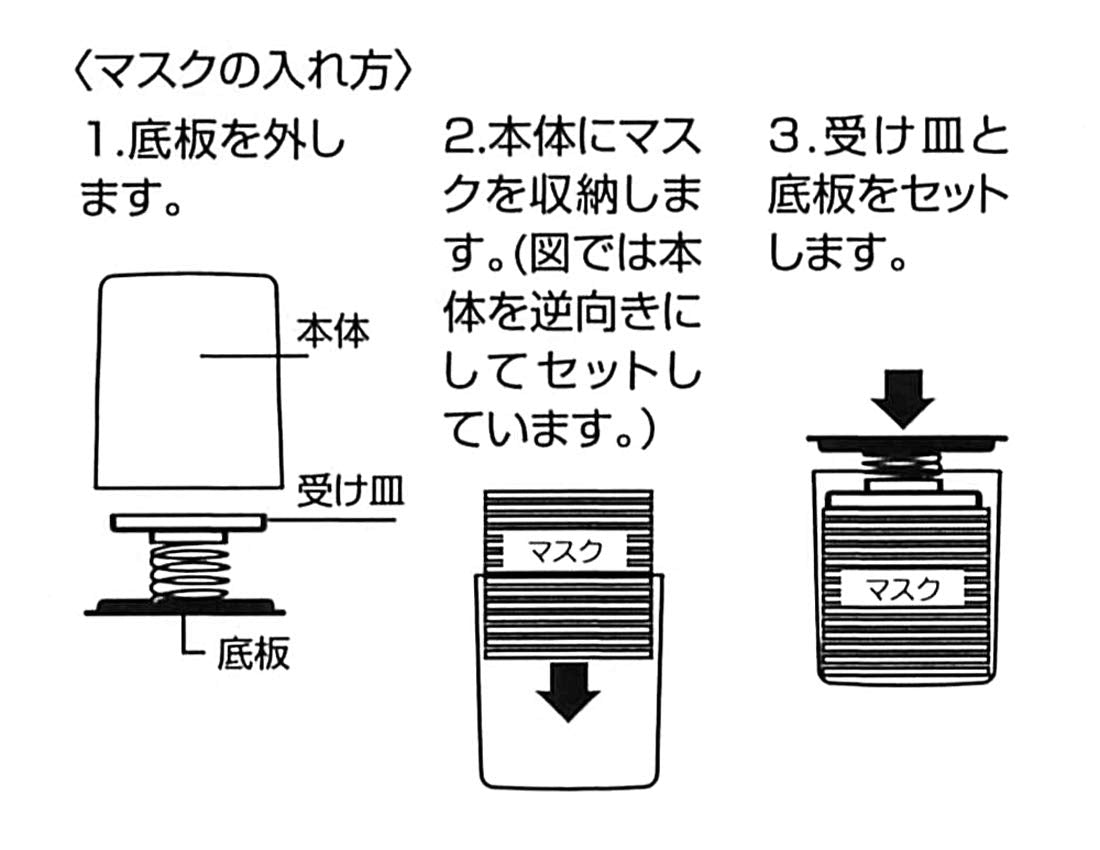 〈マスクの入れ方〉

1.底板を外します。

本体

受け皿

底板

2.本体にマスクを収納します。(図では本体を逆向きにしてセットしています。)

マスク

3.受け皿と底板をセットします。

マスク