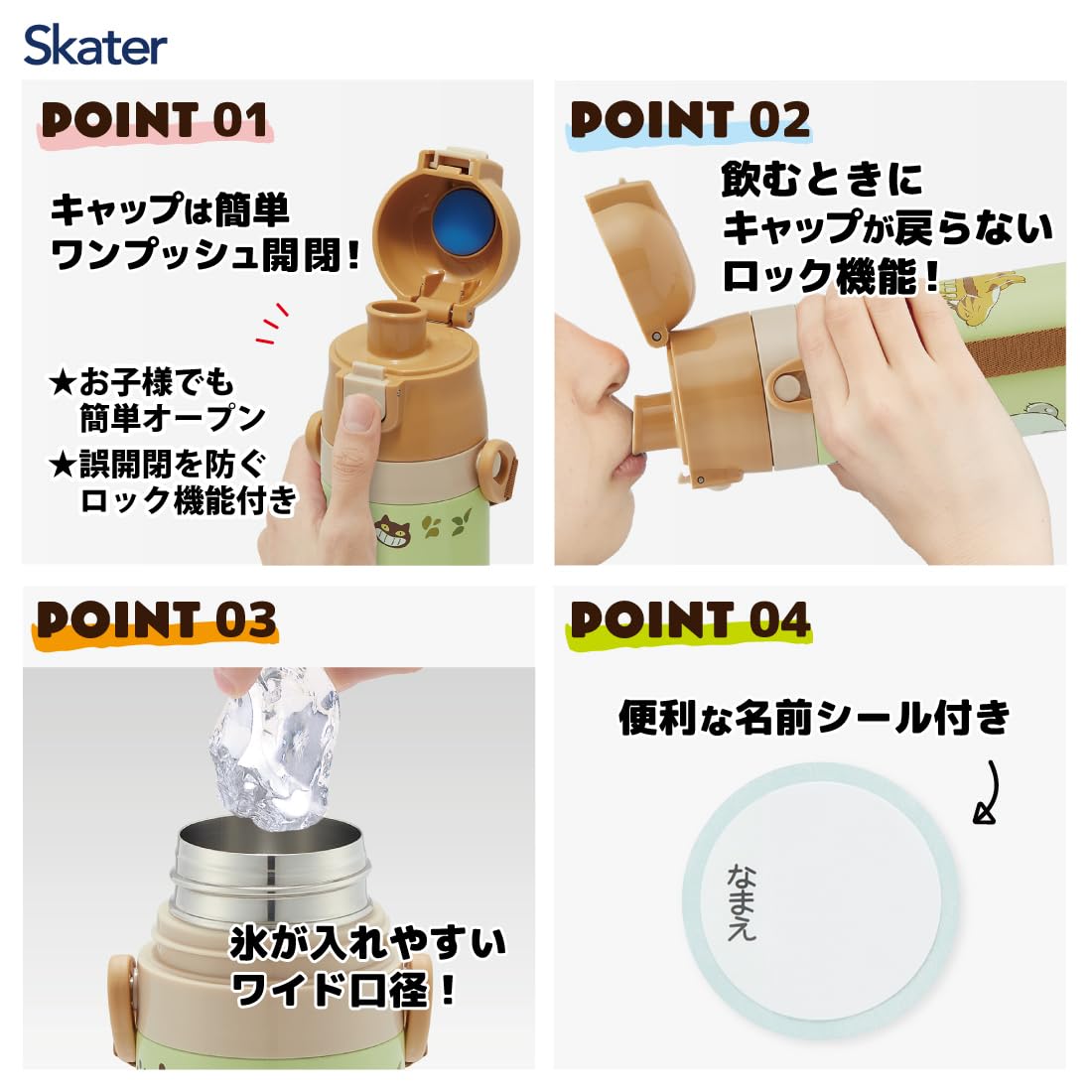 Skater

POINT 01

キャップは簡単
ワンプッシュ開閉！

★お子様でも
簡単オープン
★誤開閉を防ぐ
ロック機能付き

POINT 02

飲むときに
キャップが戻らない
ロック機能！

POINT 03

氷が入れやすい
ワイド口径！

POINT 04

便利な名前シール付き

なまえ