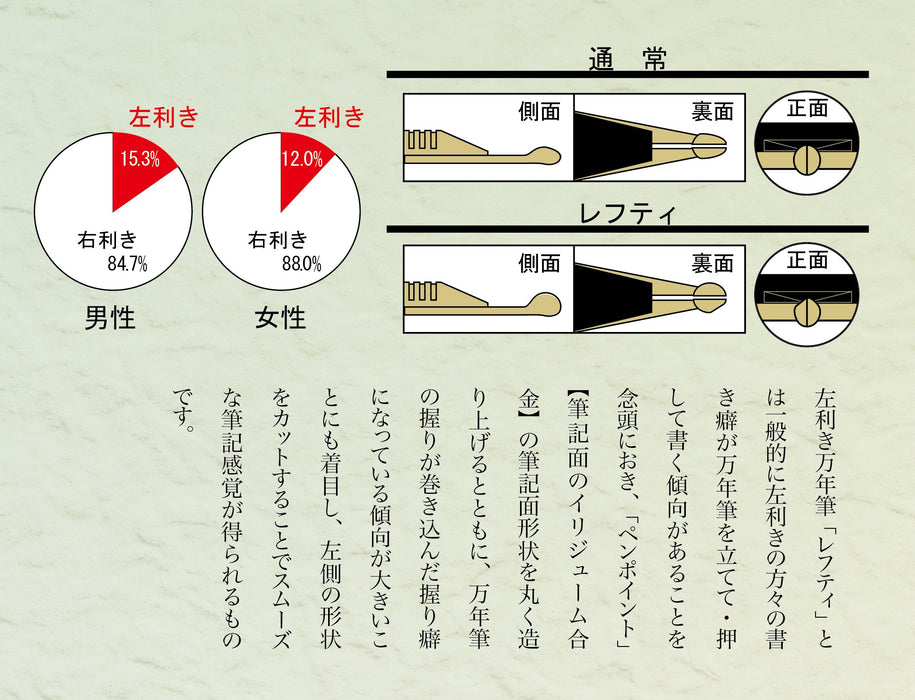 左利き
15.3%
右利き
84.7%
男性

左利き
12.0%
右利き
88.0%
女性

通　常
側面
裏面
正面

レフティ
側面
裏面
正面

左利き万年筆「レフティ」とは一般的に左利きの方々の書き癖が万年筆を立てて・押して書く傾向があることを念頭におき、「ペンポイント」【筆記面のイリジューム合金】の筆記面形状を丸く造り上げるとともに、万年筆の握りが巻き込んだ握り癖になっている傾向が大きいことにも着目し、左側の形状をカットすることでスムーズな筆記感覚が得られるものです。