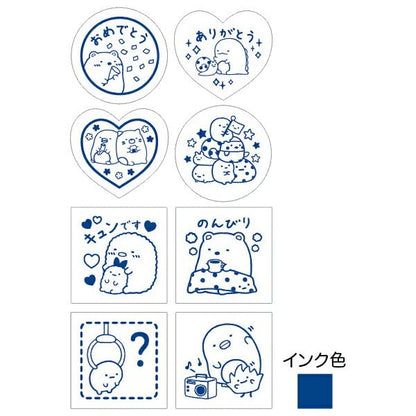 おめでとう

ありがとう

キュンです

のんびり

?

インク色