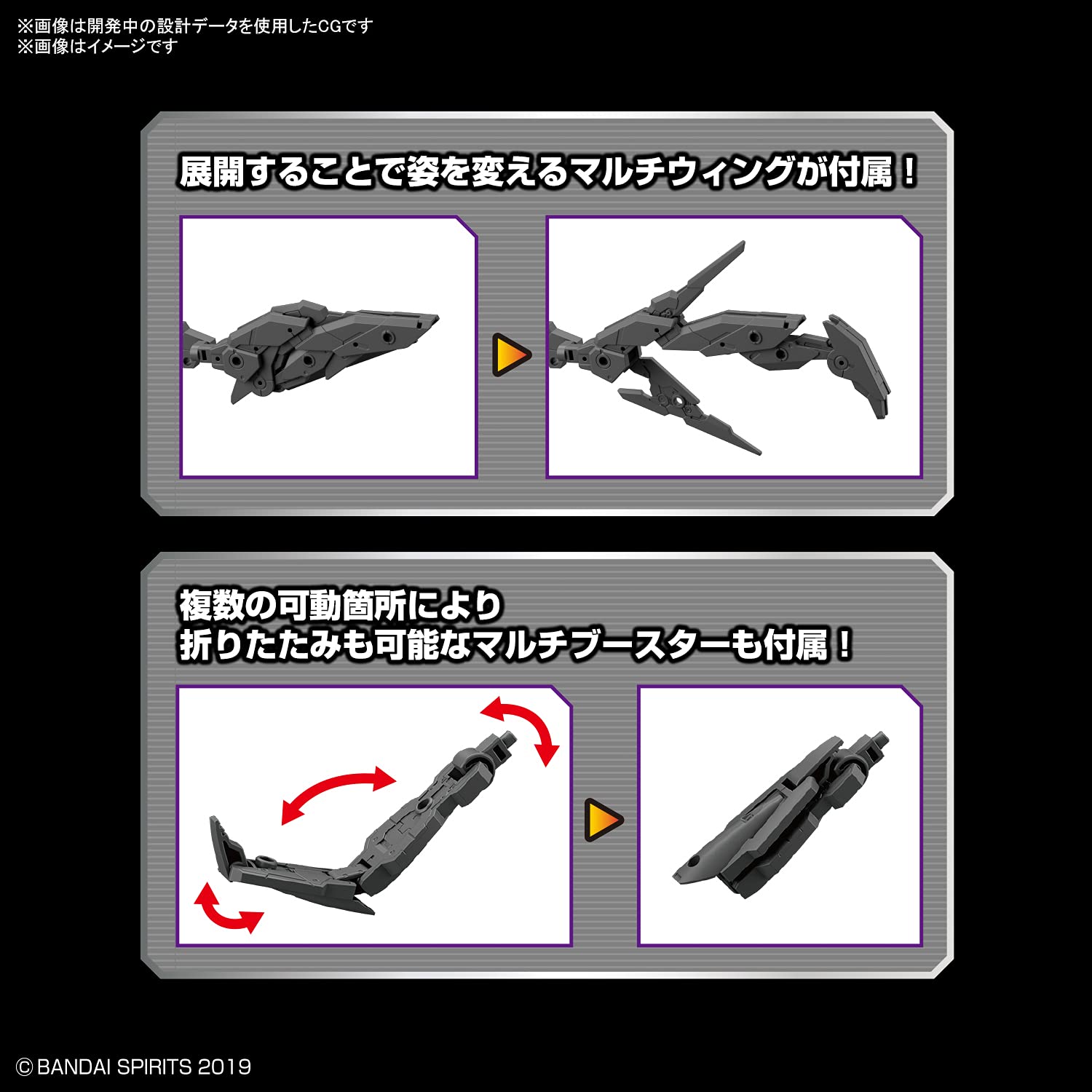 ※画像は開発中の設計データを使用したCGです
※画像はイメージです

展開することで姿を変えるマルチウィングが付属！

複数の可動箇所により
折りたたみも可能なマルチブースターも付属！

© BANDAI SPIRITS 2019