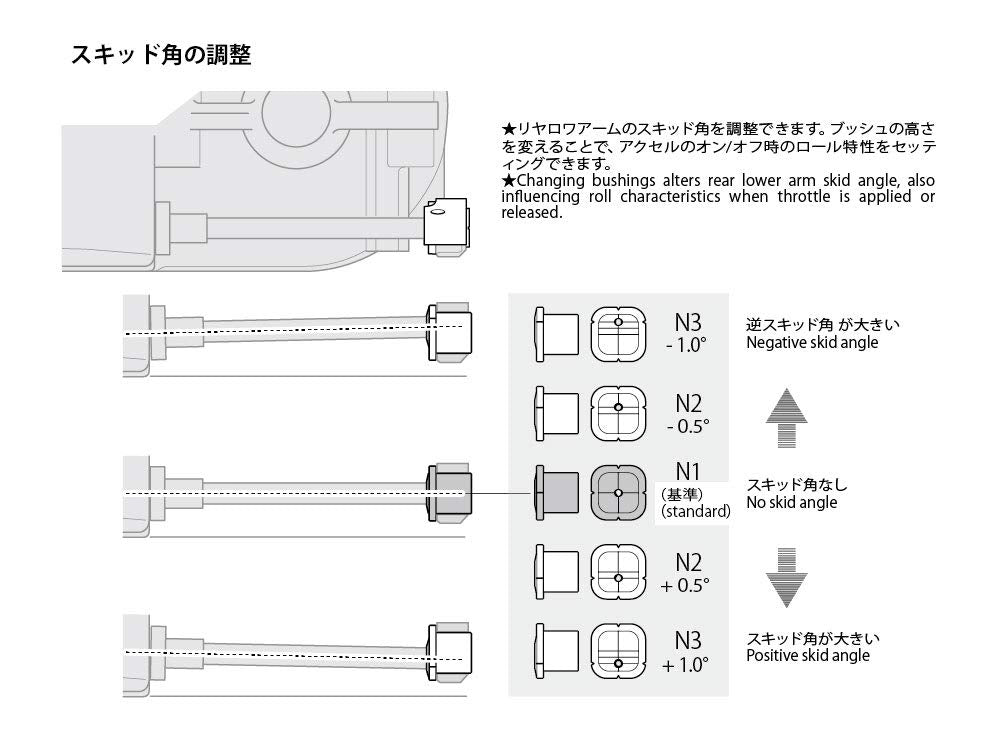 スキッド角の調整

★リヤロワアームのスキッド角を調整できます。ブッシュの高さを変えることで、アクセルのオン/オフ時のロール特性をセッティングできます。
★Changing bushings alters rear lower arm skid angle, also influencing roll characteristics when throttle is applied or released.

N3
- 1.0°

逆スキッド角 が大きい
Negative skid angle

N2
- 0.5°

N1
(基準)
(standard)

スキッド角なし
No skid angle

N2
+ 0.5°

N3
+ 1.0°

スキッド角が大きい
Positive skid angle