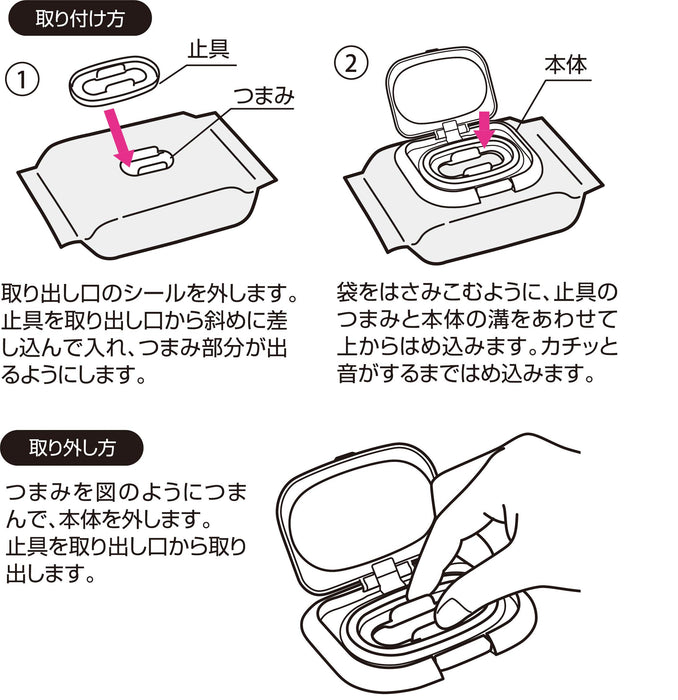 取り付け方

①

止具

つまみ

取り出し口のシールを外します。止具を取り出し口から斜めに差し込んで入れ、つまみ部分が出るようにします。

②

本体

袋をはさみこむように、止具のつまみと本体の溝をあわせて上からはめ込みます。カチッと音がするまではめ込みます。

取り外し方

つまみを図のようにつまんで、本体を外します。止具を取り出し口から取り出します。