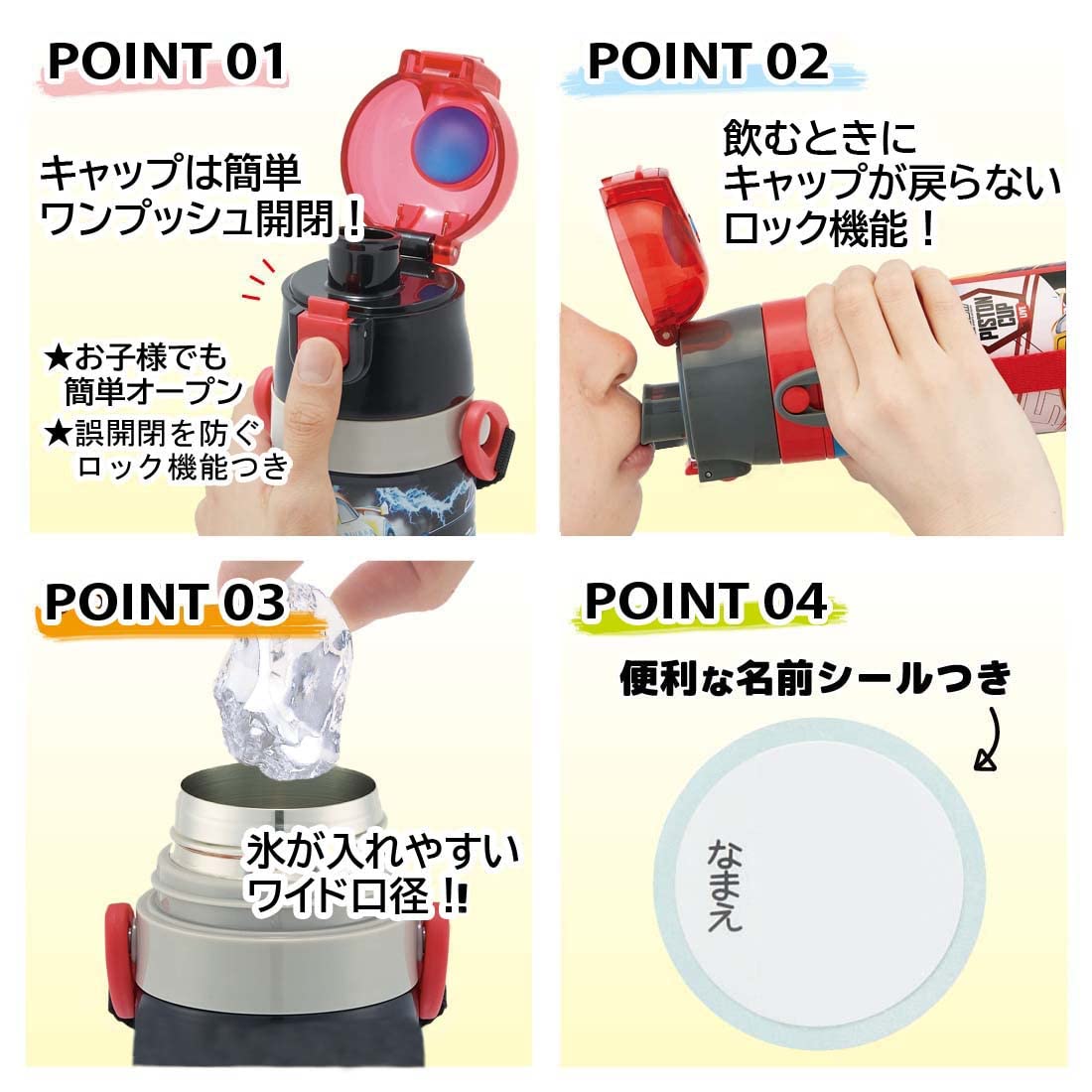 POINT 01

キャップは簡単
ワンプッシュ開閉！

★お子様でも
簡単オープン
★誤開閉を防ぐ
ロック機能つき

POINT 02

飲むときに
キャップが戻らない
ロック機能！

PISTON CUP

POINT 03

氷が入れやすい
ワイド口径!!

POINT 04

便利な名前シールつき

なまえ