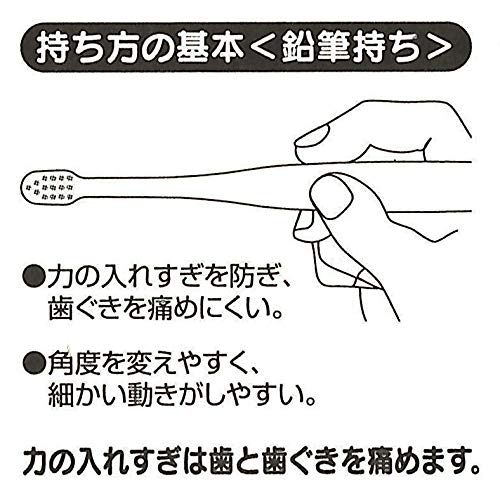 持ち方の基本＜鉛筆持ち＞

●力の入れすぎを防ぎ、歯ぐきを痛めにくい。

●角度を変えやすく、細かい動きがしやすい。

力の入れすぎは歯と歯ぐきを痛めます。