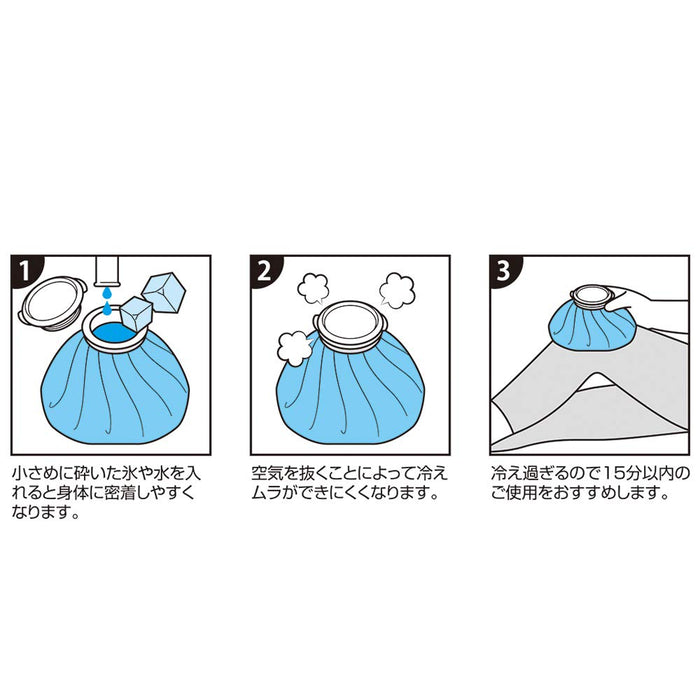 1

小さめに砕いた氷や水を入れると身体に密着しやすくなります。

2

空気を抜くことによって冷えムラができにくくなります。

3

冷え過ぎるので15分以内のご使用をおすすめします。