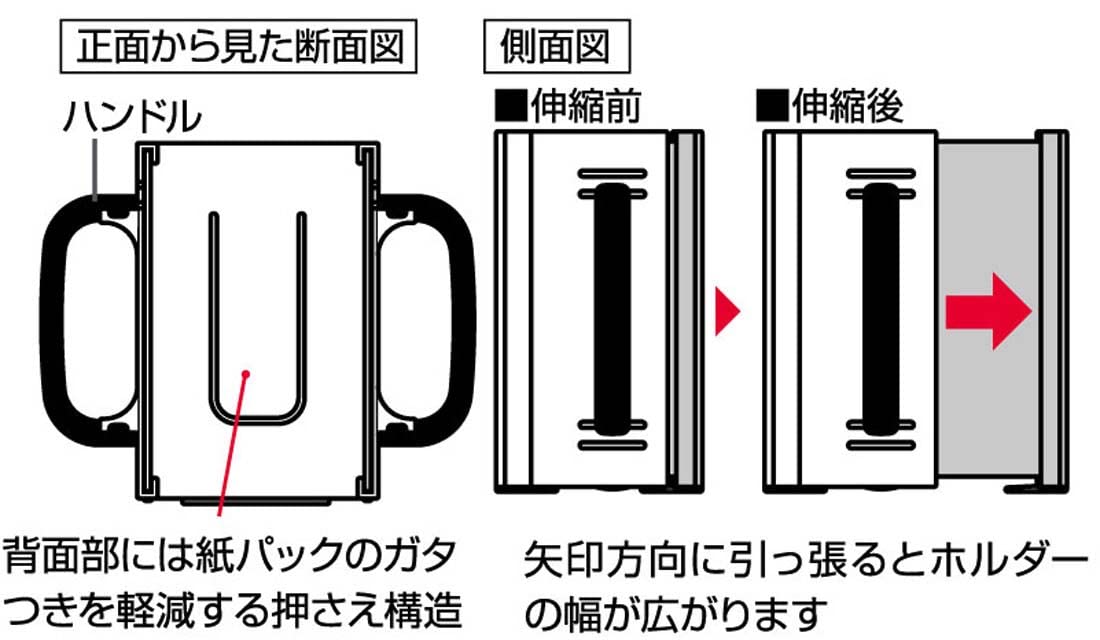 正面から見た断面図

ハンドル

背面部には紙パックのガタつきを軽減する押さえ構造

側面図

■伸縮前

■伸縮後

矢印方向に引っ張るとホルダーの幅が広がります