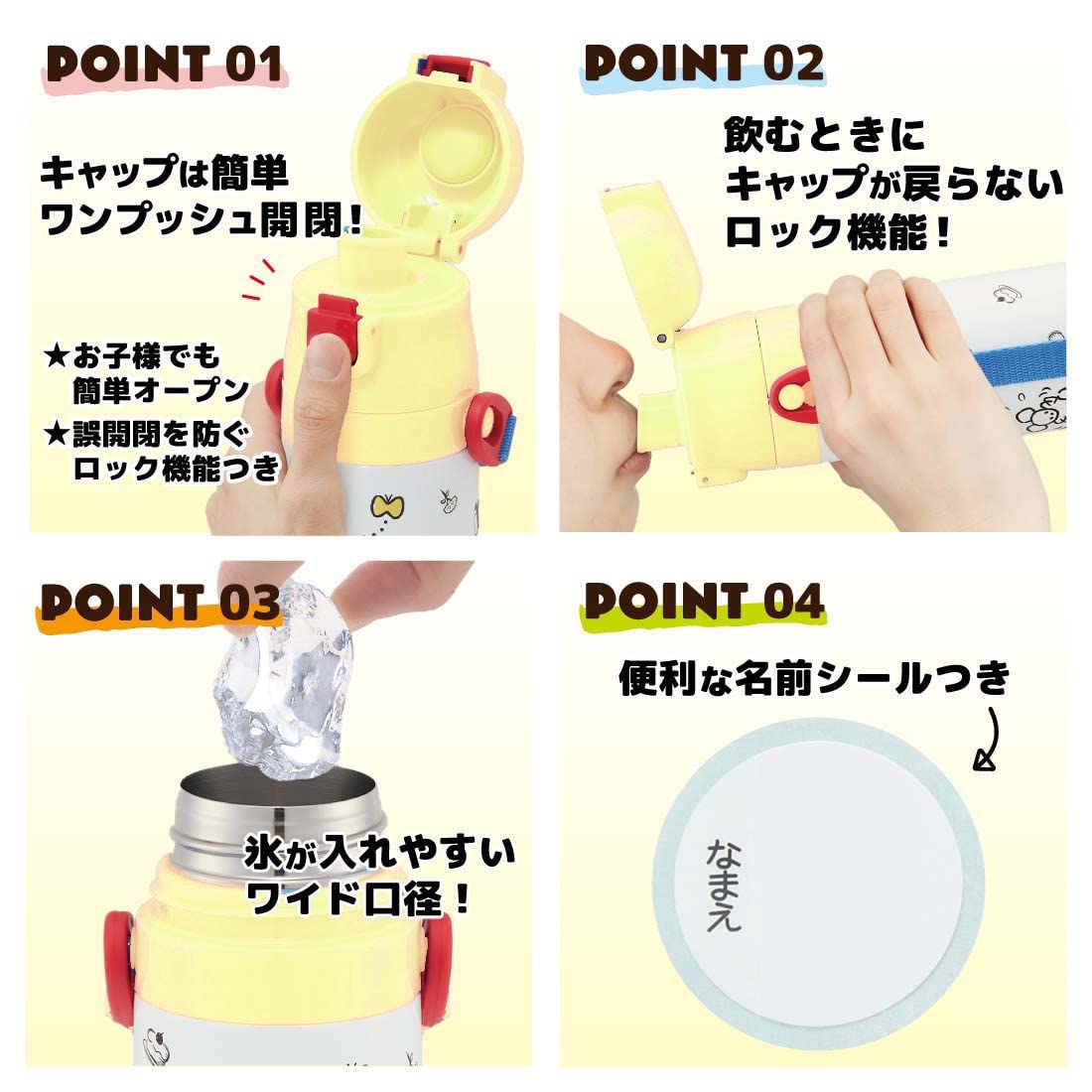 POINT 01

キャップは簡単
ワンプッシュ開閉！

★お子様でも
簡単オープン
★誤開閉を防ぐ
ロック機能つき

POINT 02

飲むときに
キャップが戻らない
ロック機能！

POINT 03

氷が入れやすい
ワイド口径！

POINT 04

便利な名前シールつき

なまえ