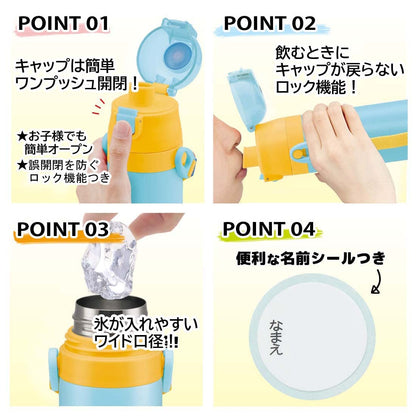 POINT 01

キャップは簡単
ワンプッシュ開閉！

★お子様でも
簡単オープン
★誤開閉を防ぐ
ロック機能つき

POINT 02

飲むときに
キャップが戻らない
ロック機能！

POINT 03

氷が入れやすい
ワイド口径!!!

POINT 04

便利な名前シールつき

なまえ