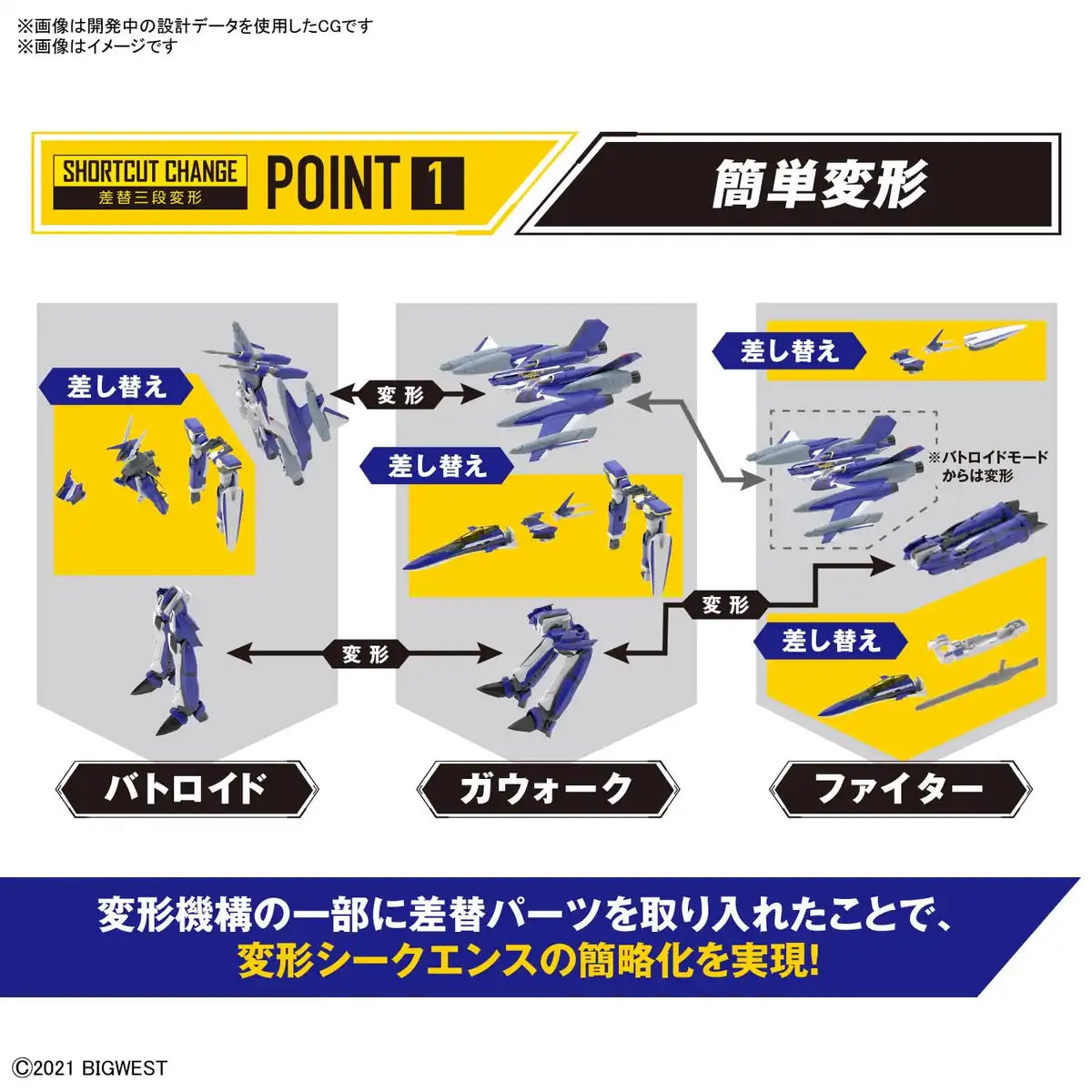 ※画像は開発中の設計データを使用したCGです
※画像はイメージです

SHORTCUT CHANGE
差替三段変形
POINT 1

簡単変形

差し替え

変形

差し替え

差し替え

※バトロイドモードからは変形

変形

変形

差し替え

バトロイド

ガウォーク

ファイター

変形機構の一部に差替パーツを取り入れたことで、
変形シークエンスの簡略化を実現!

©2021 BIGWEST