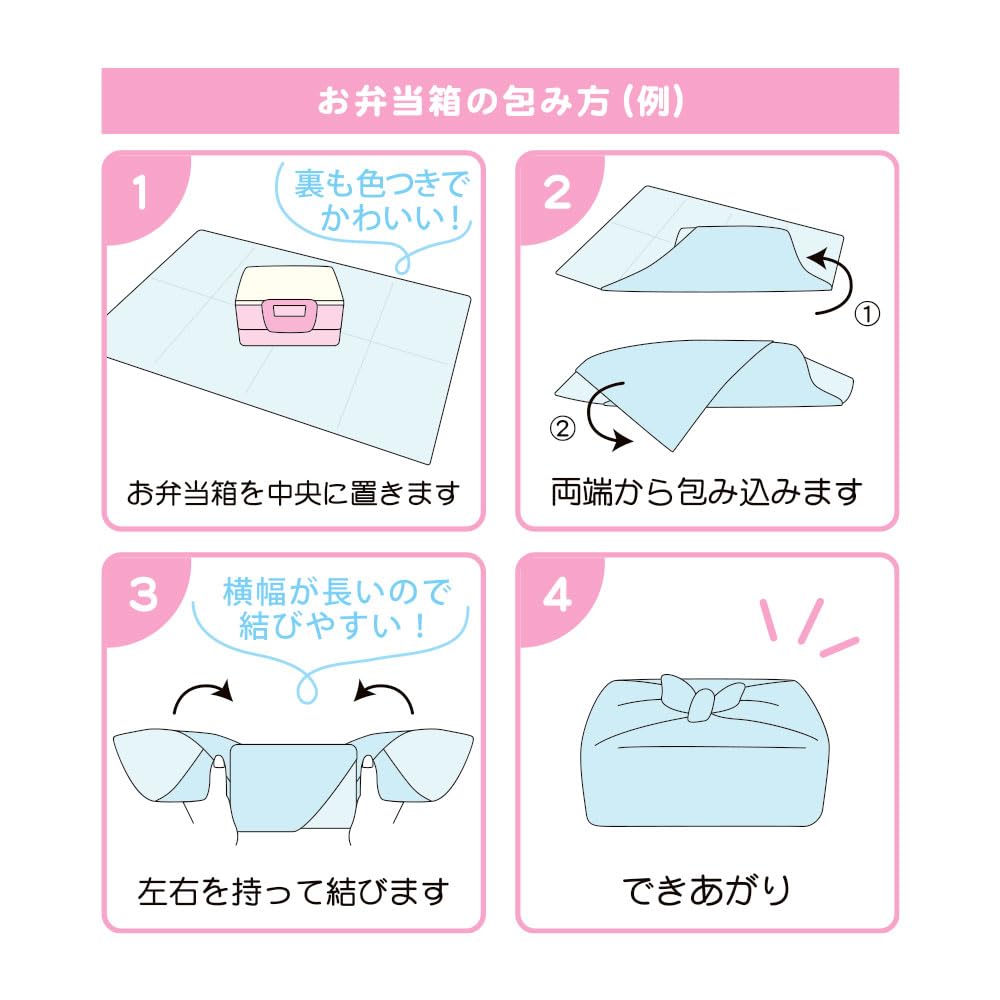 お弁当箱の包み方（例）

1

裏も色つきでかわいい！

お弁当箱を中央に置きます

2

①

②

両端から包み込みます

3

横幅が長いので結びやすい！

左右を持って結びます

4

できあがり