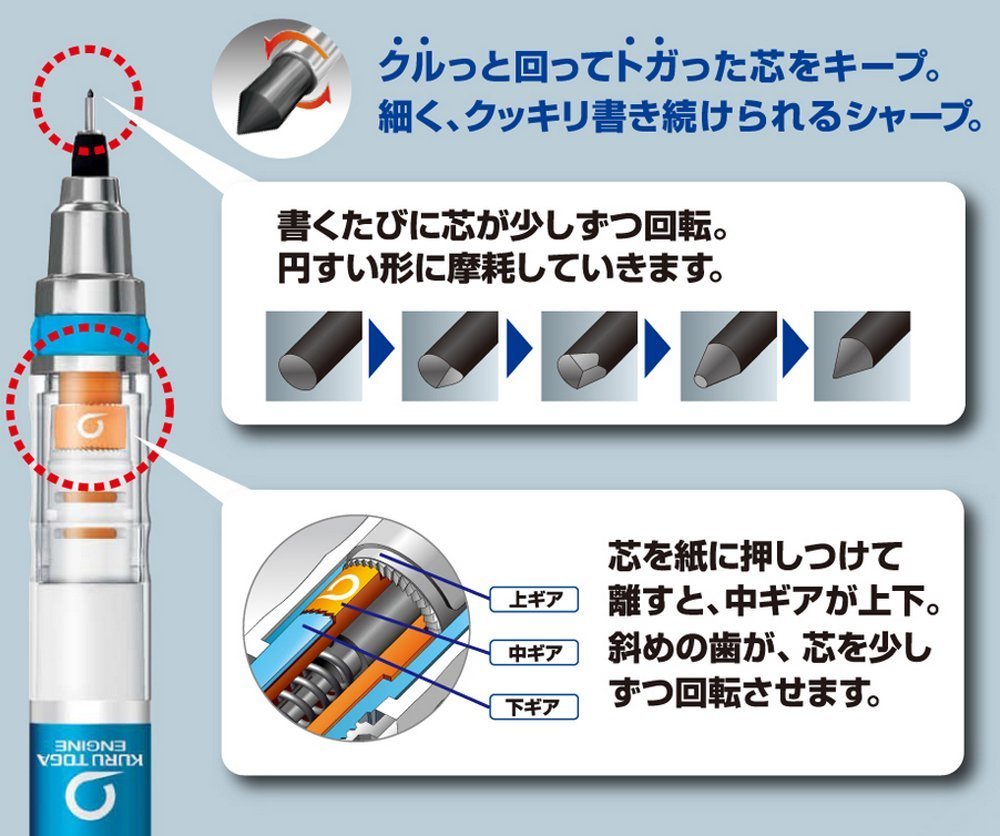 クルっと回ってトガった芯をキープ。
細く、クッキリ書き続けられるシャープ。

書くたびに芯が少しずつ回転。
円すい形に摩耗していきます。

上ギア
中ギア
下ギア

芯を紙に押しつけて離すと、中ギアが上下。斜めの歯が、芯を少しずつ回転させます。

KURU TOGA
ENGINE