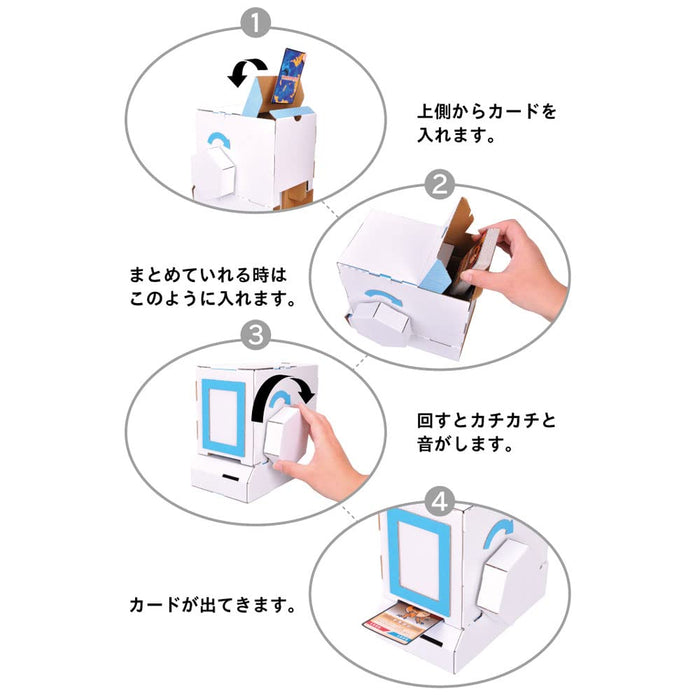 1

上側からカードを入れます。

2

まとめていれる時はこのように入れます。

3

回すとカチカチと音がします。

4

カードが出てきます。