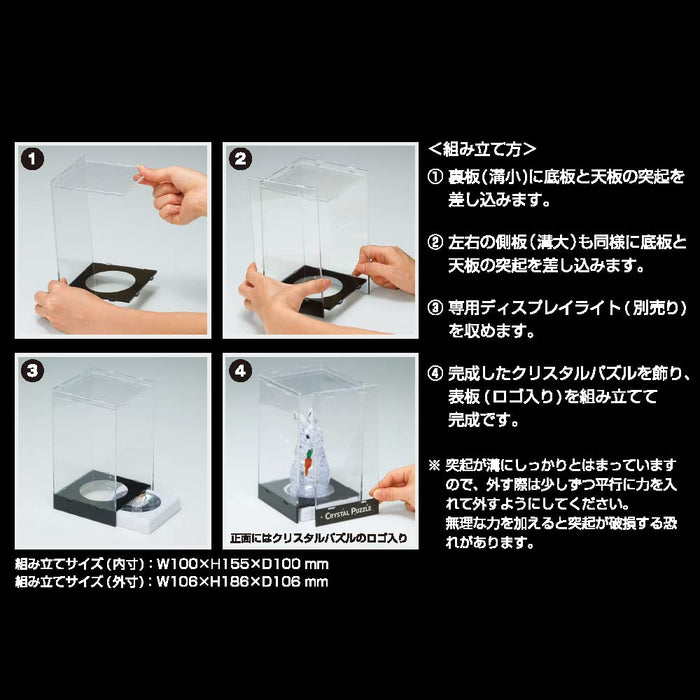 1

2

3

4

CRYSTAL PUZZLE

正面にはクリスタルパズルのロゴ入り

組み立てサイズ（内寸）：W100×H155×D100 mm
組み立てサイズ（外寸）：W106×H186×D106 mm

＜組み立て方＞

① 裏板（溝小）に底板と天板の突起を差し込みます。

② 左右の側板（溝大）も同様に底板と天板の突起を差し込みます。

③ 専用ディスプレイライト（別売り）を収めます。

④ 完成したクリスタルパズルを飾り、表板（ロゴ入り）を組み立てて完成です。

※ 突起が溝にしっかりとはまっていますので、外す際は少しずつ平行に力を入れて外すようにしてください。
無理な力を加えると突起が破損する恐れがあります。