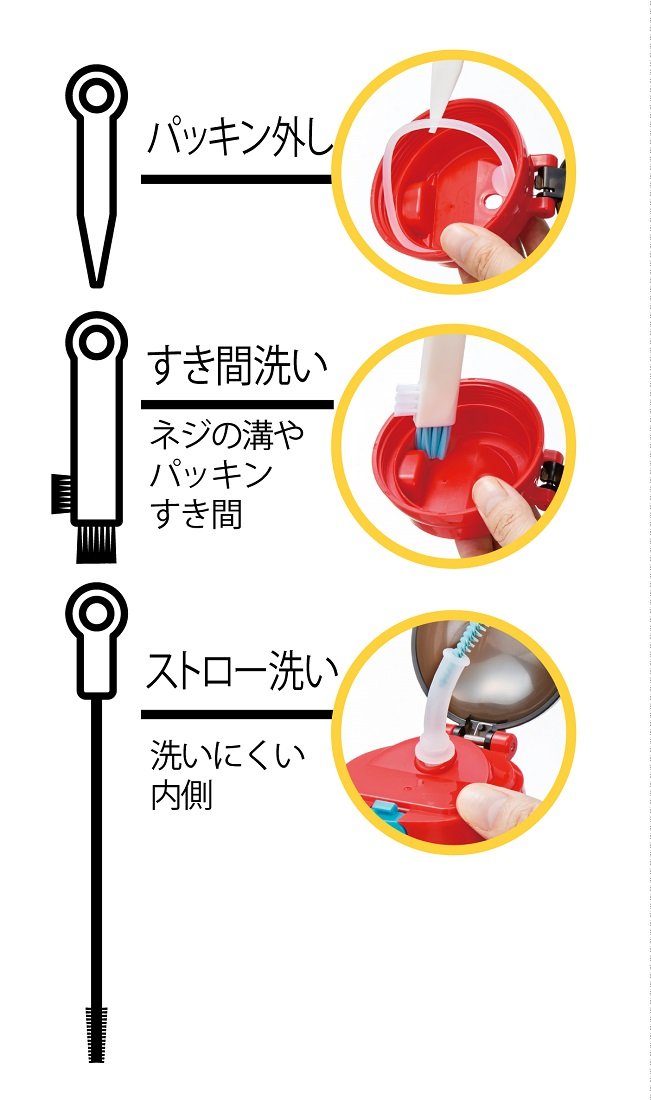 パッキン外し

すき間洗い

ネジの溝や
パッキン
すき間

ストロー洗い

洗いにくい
内側